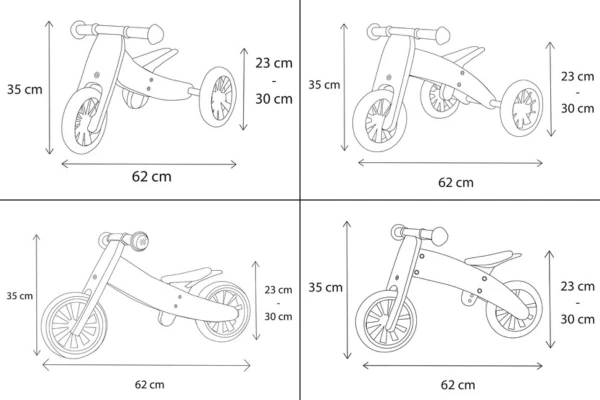 35 cm

23 cm
-
30 cm

62 cm

35 cm

23 cm
-
30 cm

62 cm

35 cm

23 cm
-
30 cm

62 cm

35 cm

23 cm
-
30 cm

62 cm